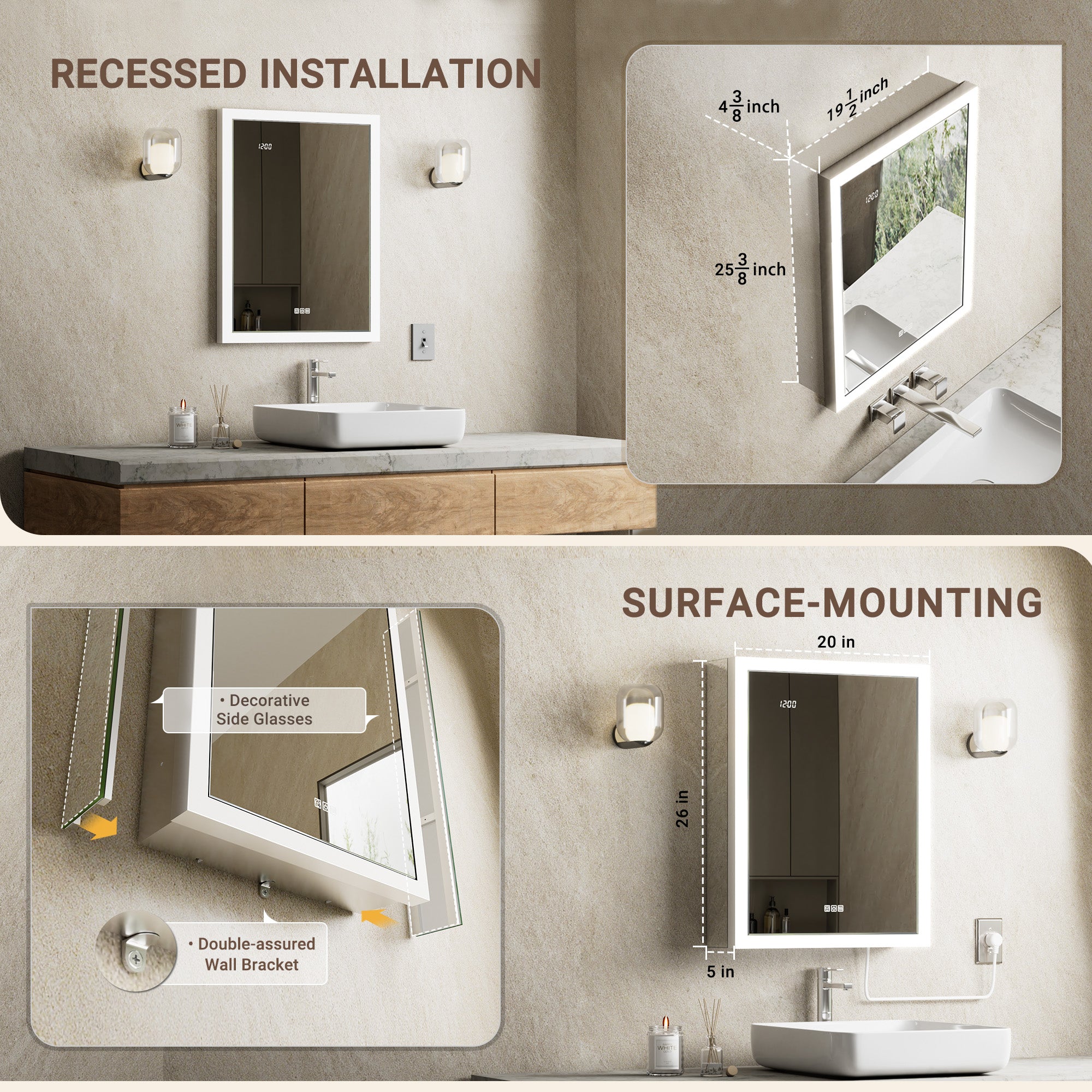 RECESSED INSTALLATION

12:00

WHITE

$4\frac{3}{8}$ inch

$19\frac{1}{2}$ inch

$25\frac{3}{8}$ inch

12:00

SURFACE-MOUNTING

• Decorative Side Glasses

• Double-assured Wall Bracket

20 in

26 in

5 in

12:00

WHITE