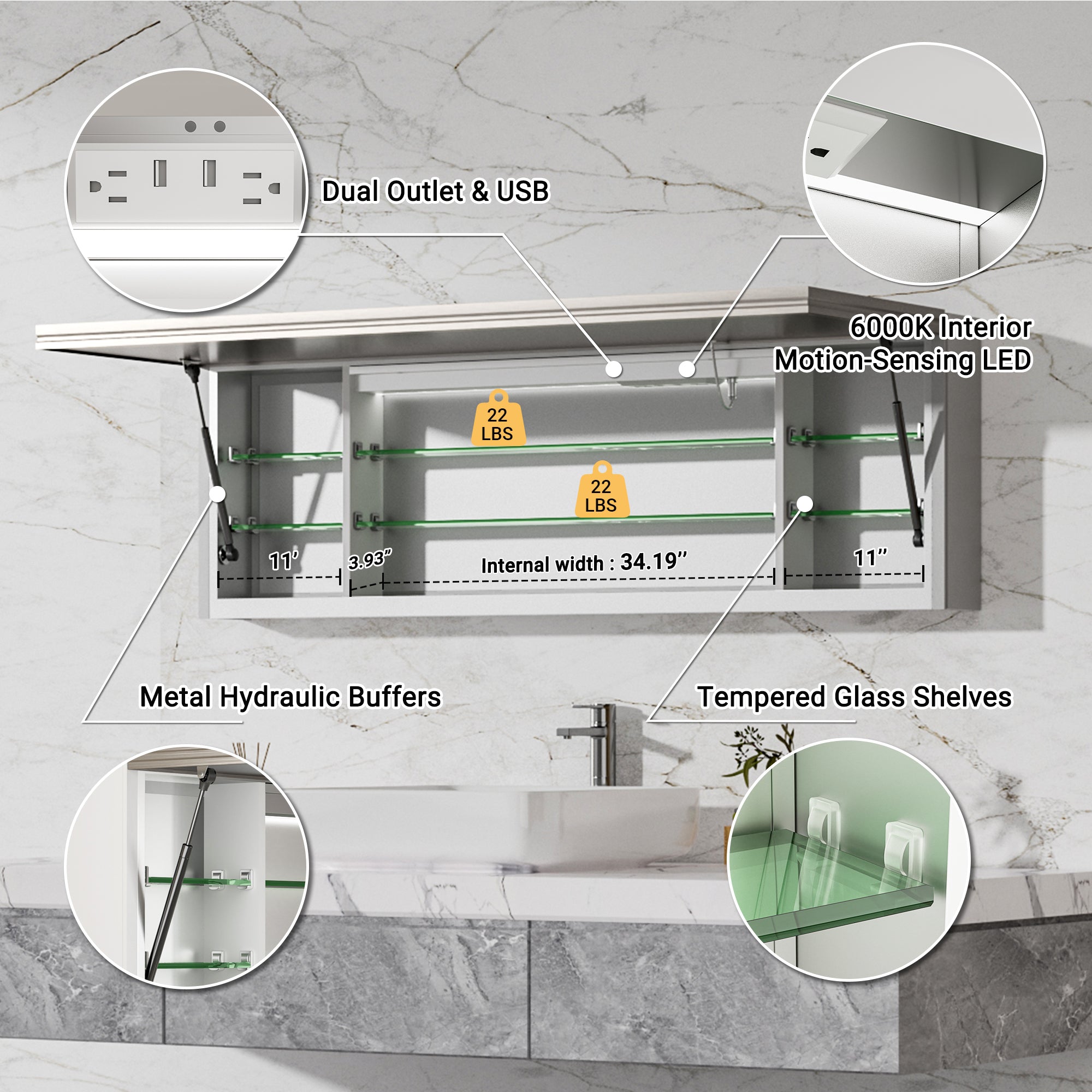 Dual Outlet & USB

6000K Interior
Motion-Sensing LED

22
LBS

22
LBS

11'

3.93"

Internal width : 34.19"

11"

Metal Hydraulic Buffers

Tempered Glass Shelves